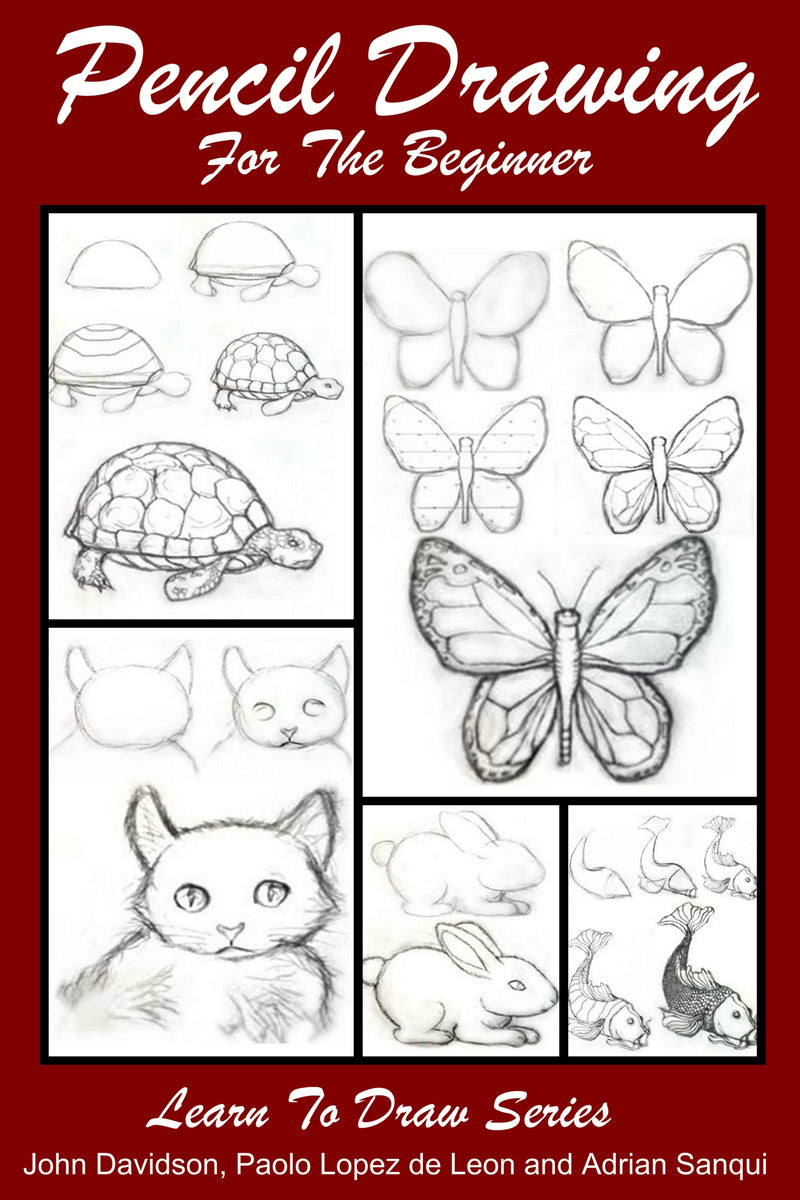 Pencil Drawing
For The Beginner

Learn To Draw Series
John Davidson, Paolo Lopez de Leon and Adrian Sanqui